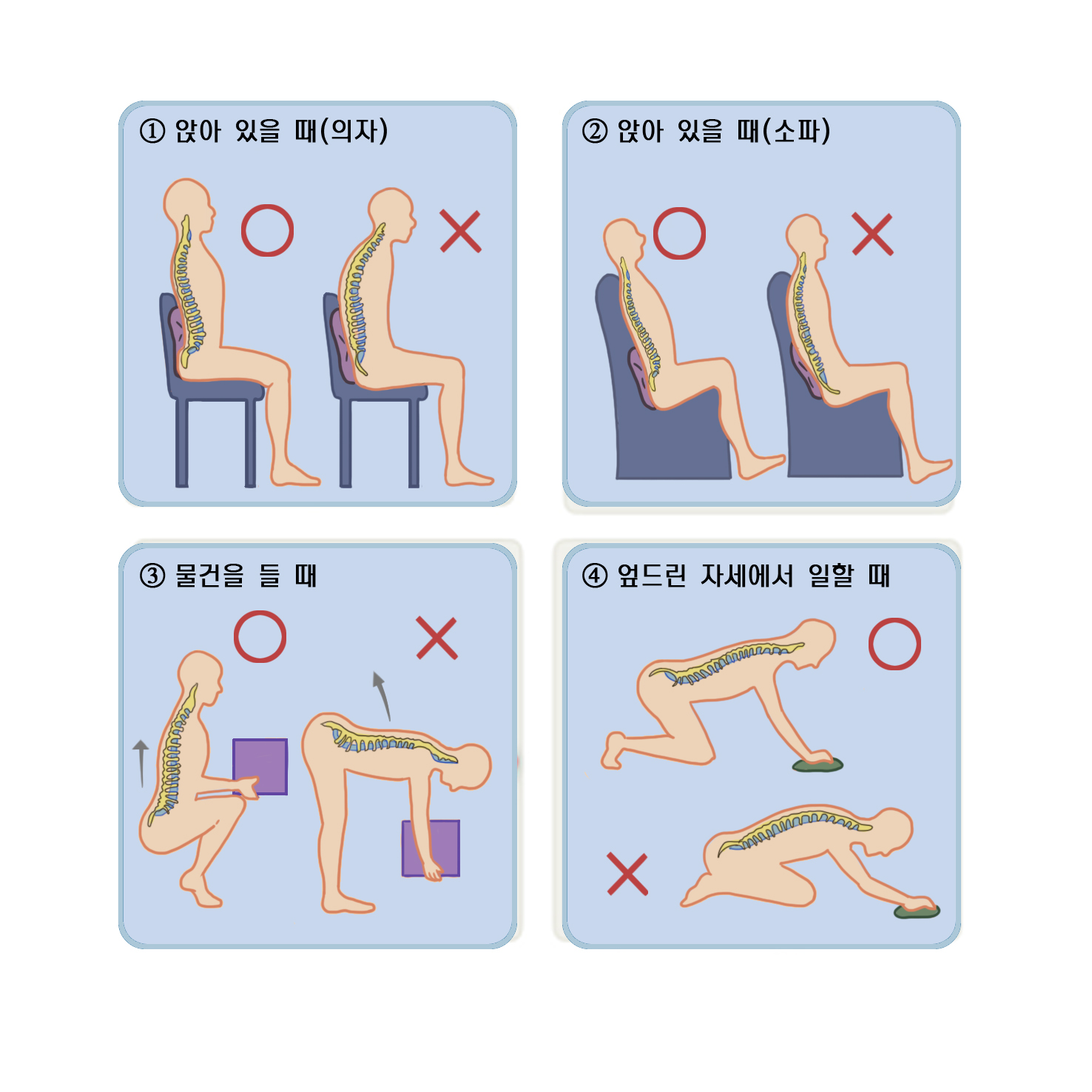 ① 앉아 있을 때(의자)

② 앉아 있을 때(소파)

③ 물건을 들 때

④ 엎드린 자세에서 일할 때